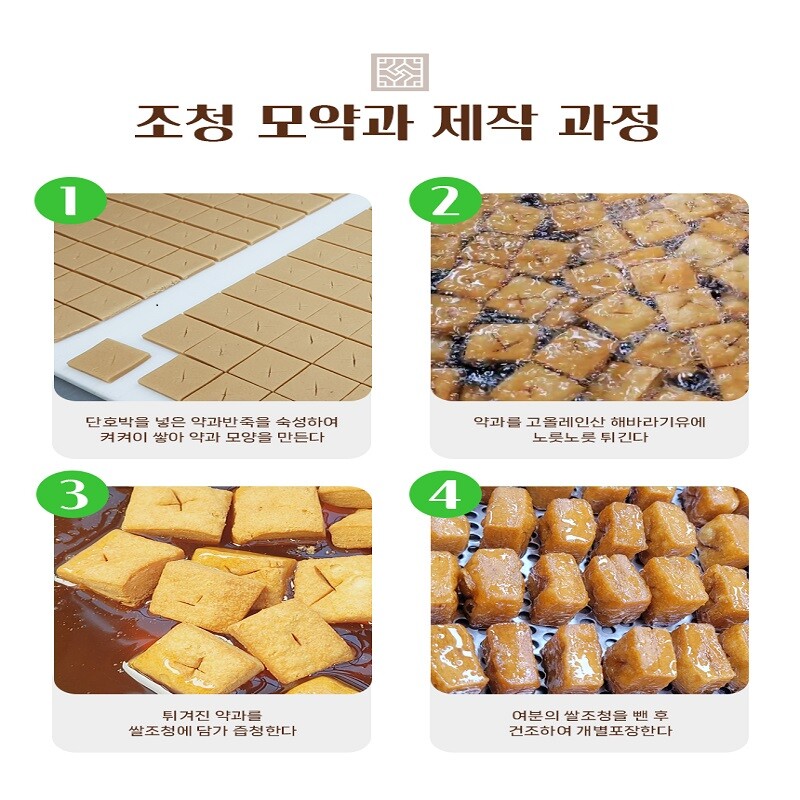 조청 모약과 제작 과정

1

단호박을 넣은 약과반죽을 숙성하여
켜켜이 쌓아 약과 모양을 만든다

2

약과를 고올레인산 해바라기유에
노릇노릇 튀긴다

3

튀겨진 약과를
쌀조청에 담가 즙청한다

4

여분의 쌀조청을 뺀 후
건조하여 개별포장한다