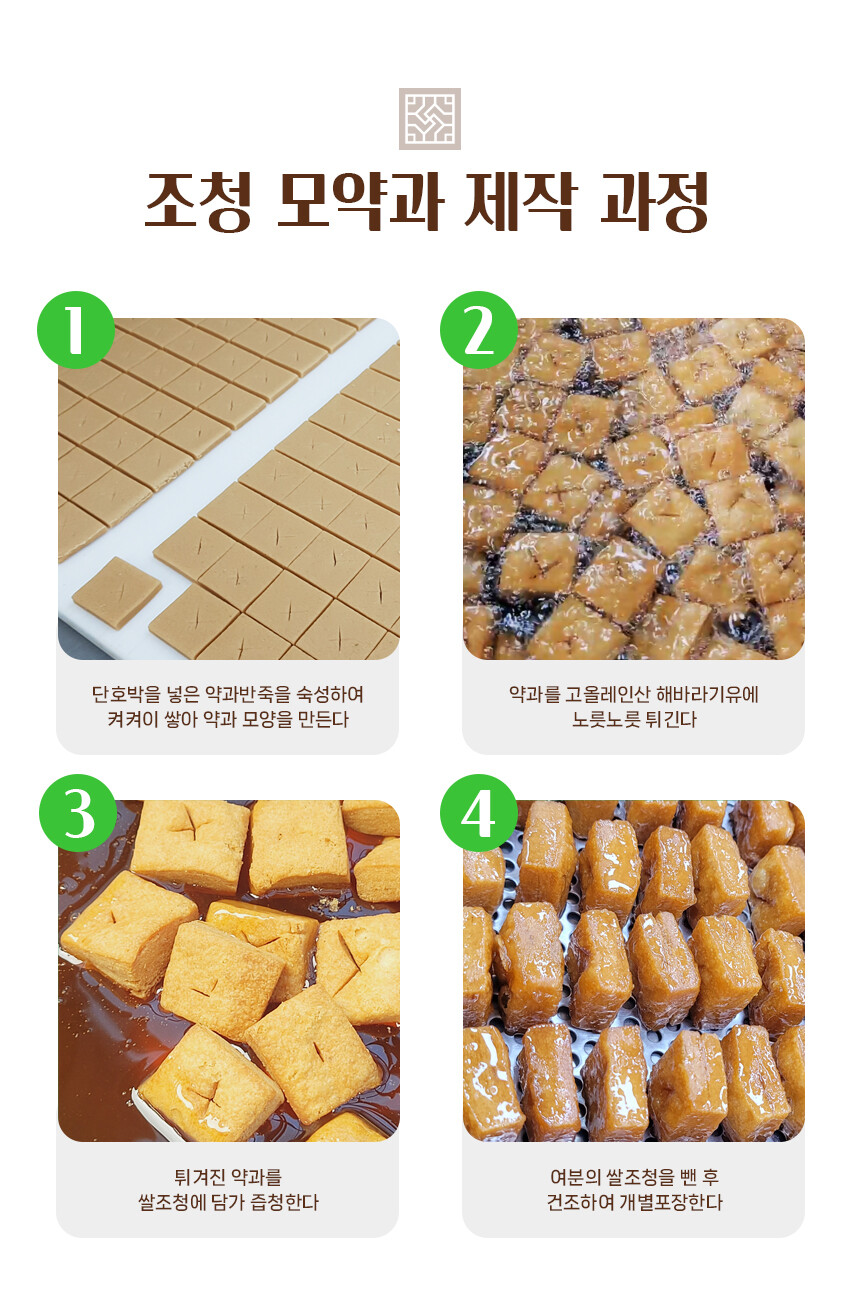 조청 모약과 제작 과정

1

단호박을 넣은 약과반죽을 숙성하여 켜켜이 쌓아 약과 모양을 만든다

2

약과를 고올레인산 해바라기유에 노릇노릇 튀긴다

3

튀겨진 약과를 쌀조청에 담가 즙청한다

4

여분의 쌀조청을 뺀 후 건조하여 개별포장한다